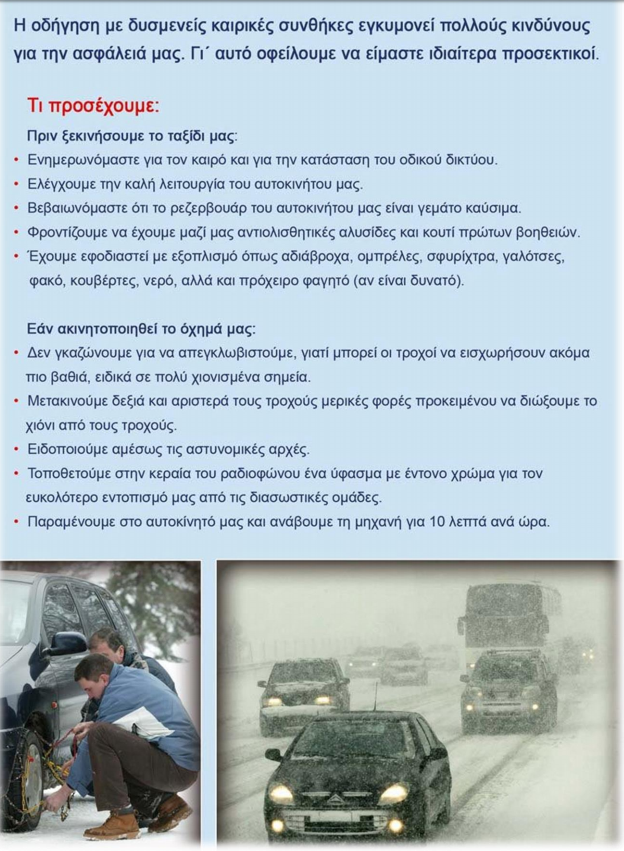 Η οδήγηση με δυσμενείς καιρικές συνθήκες εγκυμονεί πολλούς κινδύνους για την ασφάλειά μας. Γι΄ αυτό οφείλουμε να είμαστε ιδιαίτερα προσεκτικοί.

Τι προσέχουμε:

Πριν ξεκινήσουμε το ταξίδι μας:

• Ενημερωνόμαστε για τον καιρό και για την κατάσταση του οδικού δικτύου.
• Ελέγχουμε την καλή λειτουργία του αυτοκινήτου μας.
• Βεβαιωνόμαστε ότι το ρεζερβουάρ του αυτοκινήτου μας είναι γεμάτο καύσιμα.
• Φροντίζουμε να έχουμε μαζί μας αντιολισθητικές αλυσίδες και κουτί πρώτων βοηθειών.
• Έχουμε εφοδιαστεί με εξοπλισμό όπως αδιάβροχα, ομπρέλες, σφυρίχτρα, γαλότσες, φακό, κουβέρτες, νερό, αλλά και πρόχειρο φαγητό (αν είναι δυνατό).

Εάν ακινητοποιηθεί το όχημά μας:

• Δεν γκαζώνουμε για να απεγκλωβιστούμε, γιατί μπορεί οι τροχοί να εισχωρήσουν ακόμα πιο βαθιά, ειδικά σε πολύ χιονισμένα σημεία.
• Μετακινούμε δεξιά και αριστερά τους τροχούς μερικές φορές προκειμένου να διώξουμε το χιόνι από τους τροχούς.
• Ειδοποιούμε αμέσως τις αστυνομικές αρχές.
• Τοποθετούμε στην κεραία του ραδιοφώνου ένα ύφασμα με έντονο χρώμα για τον ευκολότερο εντοπισμό μας από τις διασωστικές ομάδες.
• Παραμένουμε στο αυτοκίνητό μας και ανάβουμε τη μηχανή για 10 λεπτά ανά ώρα.